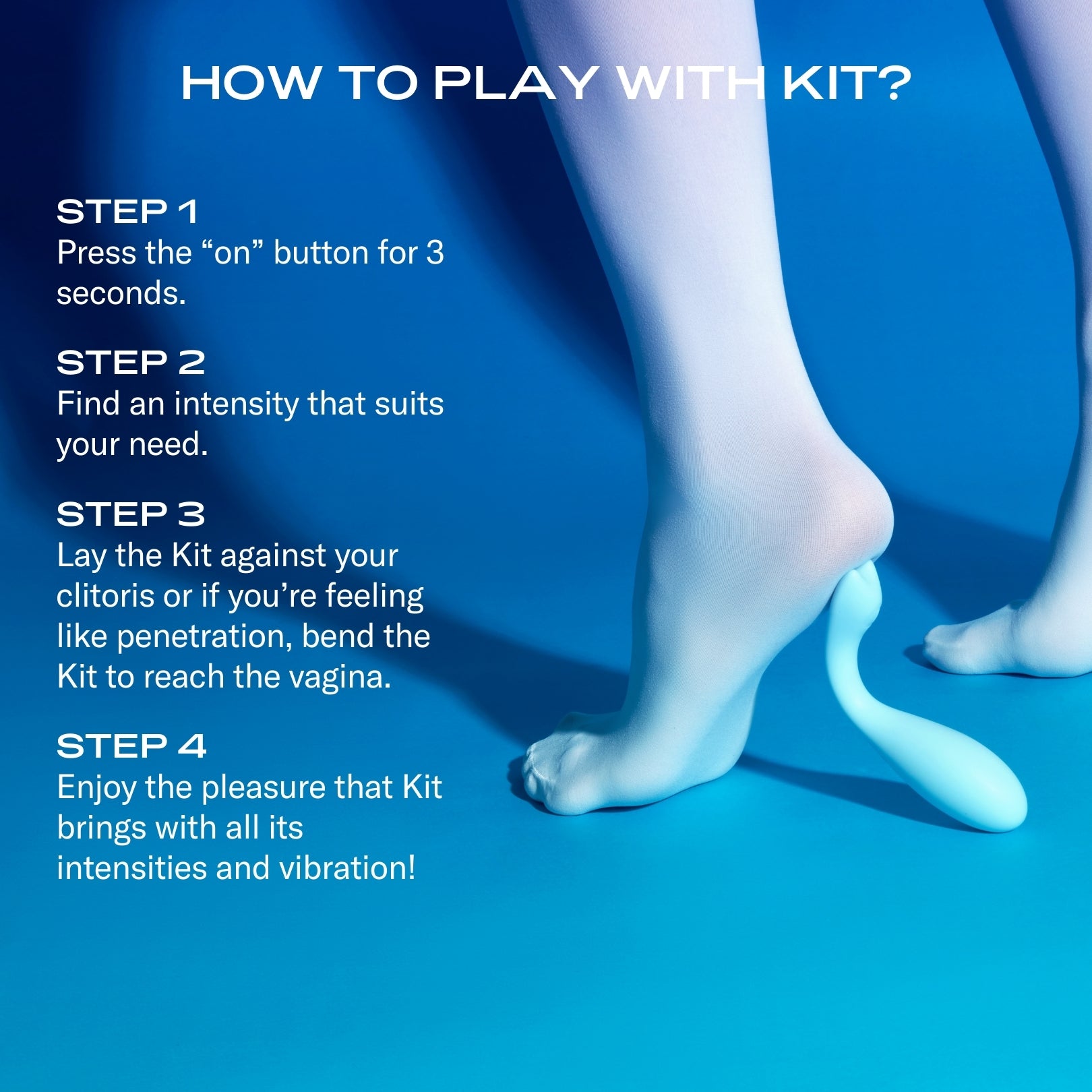 HOW TO PLAY WITH KIT?

STEP 1
Press the “on” button for 3 seconds.

STEP 2
Find an intensity that suits your need.

STEP 3
Lay the Kit against your clitoris or if you’re feeling like penetration, bend the Kit to reach the vagina.

STEP 4
Enjoy the pleasure that Kit brings with all its intensities and vibration!